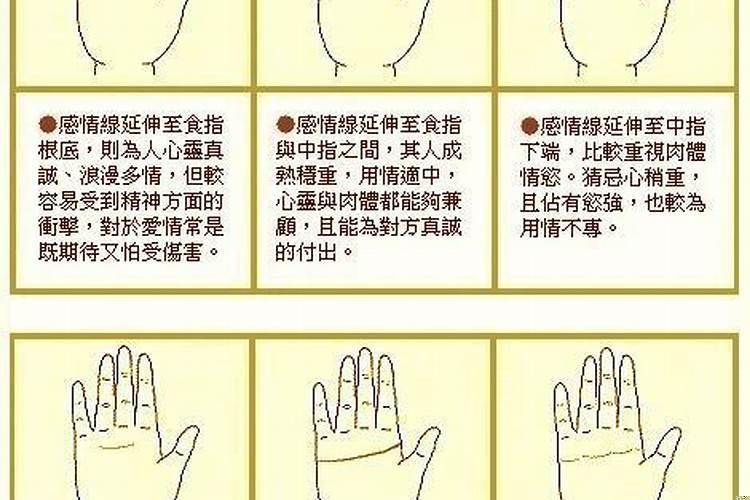 ●感情線延伸至食指根底，則為人心靈真誠、浪漫多情，但較容易受到精神方面的衝擊，對於愛情常是既期待又怕受傷害。

●感情線延伸至食指與中指之間，其人成熟穩重，用情適中，心靈與肉體都能夠兼顧，且能為對方真誠的付出。

●感情線延伸至中指下端，比較重視肉體情慾。猜忌心稍重，且佔有慾強，也較為用情不專。